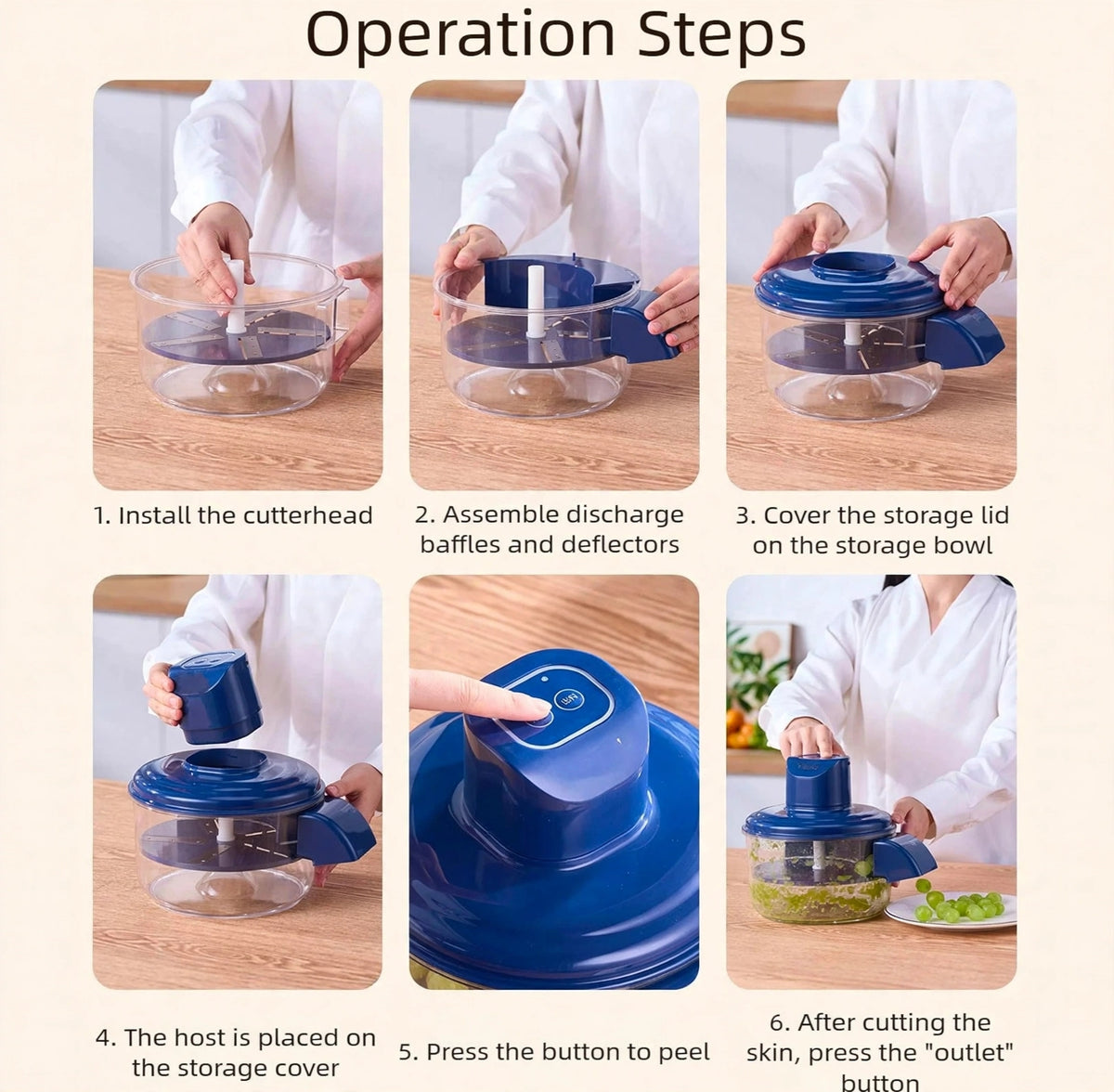 Operation Steps

1. Install the cutterhead

2. Assemble discharge baffles and deflectors

3. Cover the storage lid on the storage bowl

4. The host is placed on the storage cover

5. Press the button to peel

6. After cutting the skin, press the "outlet" button